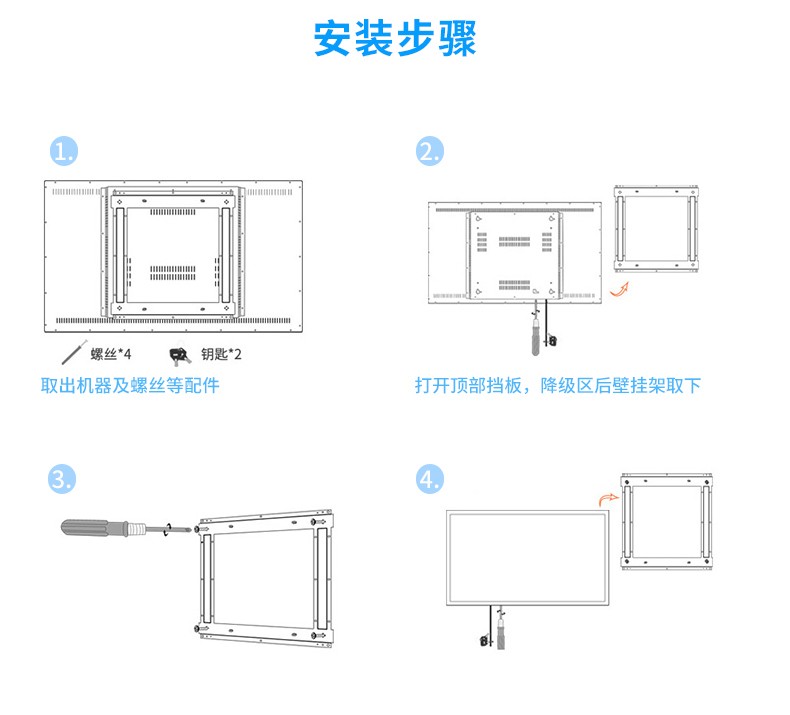 安装步骤

1.

螺丝*4 钥匙*2

取出机器及螺丝等配件

2.

打开顶部挡板，降级区后壁挂架取下

3.

4.